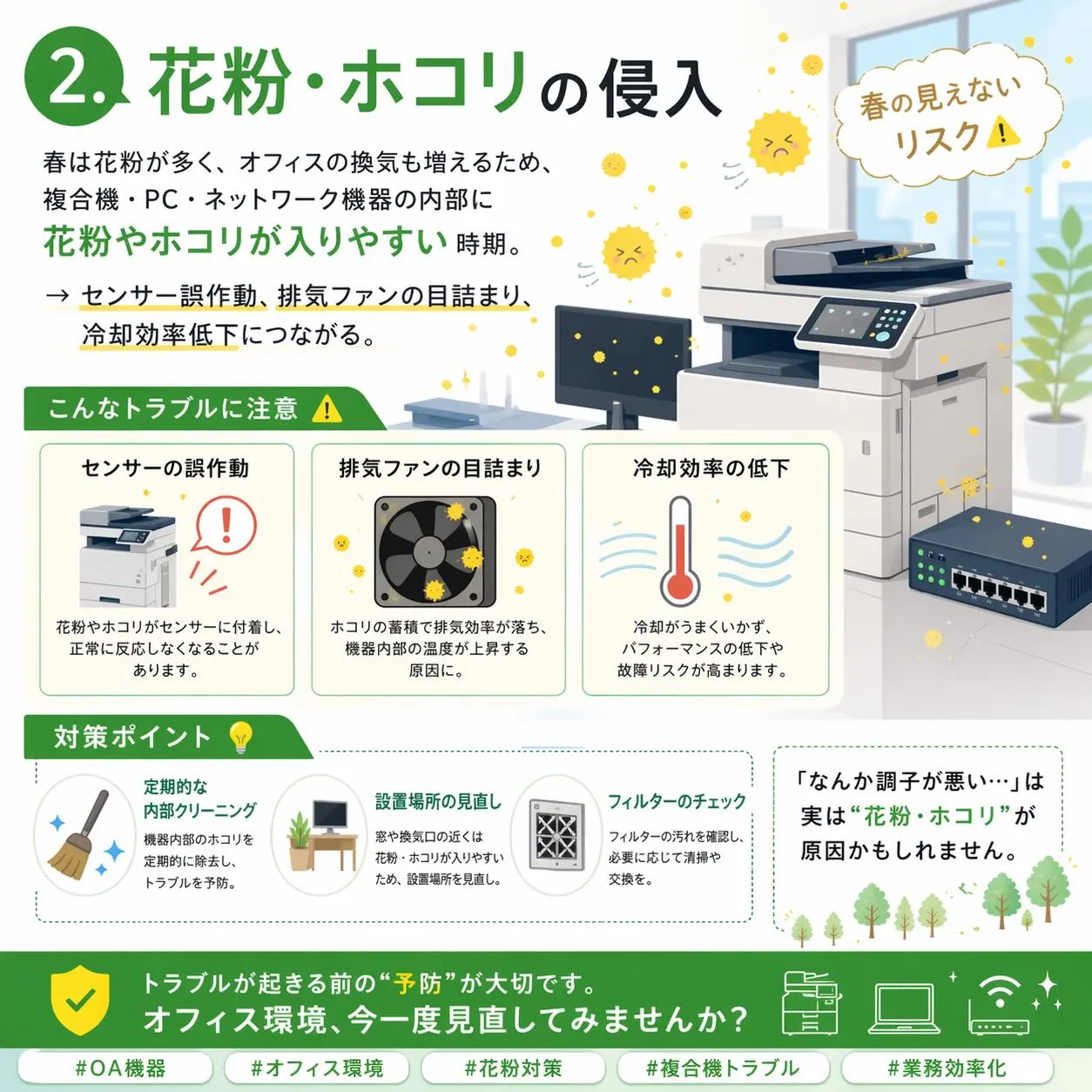 2. 花粉・ホコリの侵入

春の見えないリスク

春は花粉が多く、オフィスの換気も増えるため、複合機・PC・ネットワーク機器の内部に花粉やホコリが入りやすい時期。

→ センサー誤作動、排気ファンの目詰まり、冷却効率低下につながる。

こんなトラブルに注意

センサーの誤作動
花粉やホコリがセンサーに付着し、正常に反応しなくなることがあります。

排気ファンの目詰まり
ホコリの蓄積で排気効率が落ち、機器内部の温度が上昇する原因に。

冷却効率の低下
冷却がうまくいかず、パフォーマンスの低下や故障リスクが高まります。

対策ポイント

定期的な内部クリーニング
機器内部のホコリを定期的に除去し、トラブルを予防。

設置場所の見直し
窓や換気口の近くは花粉・ホコリが入りやすいため、設置場所を見直し。

フィルターのチェック
フィルターの汚れを確認し、必要に応じて清掃や交換を。

「なんか調子が悪い…」は実は“花粉・ホコリ”が原因かもしれません。

トラブルが起きる前の“予防”が大切です。
オフィス環境、今一度見直してみませんか？

#OA機器 #オフィス環境 #花粉対策 #複合機トラブル #業務効率化