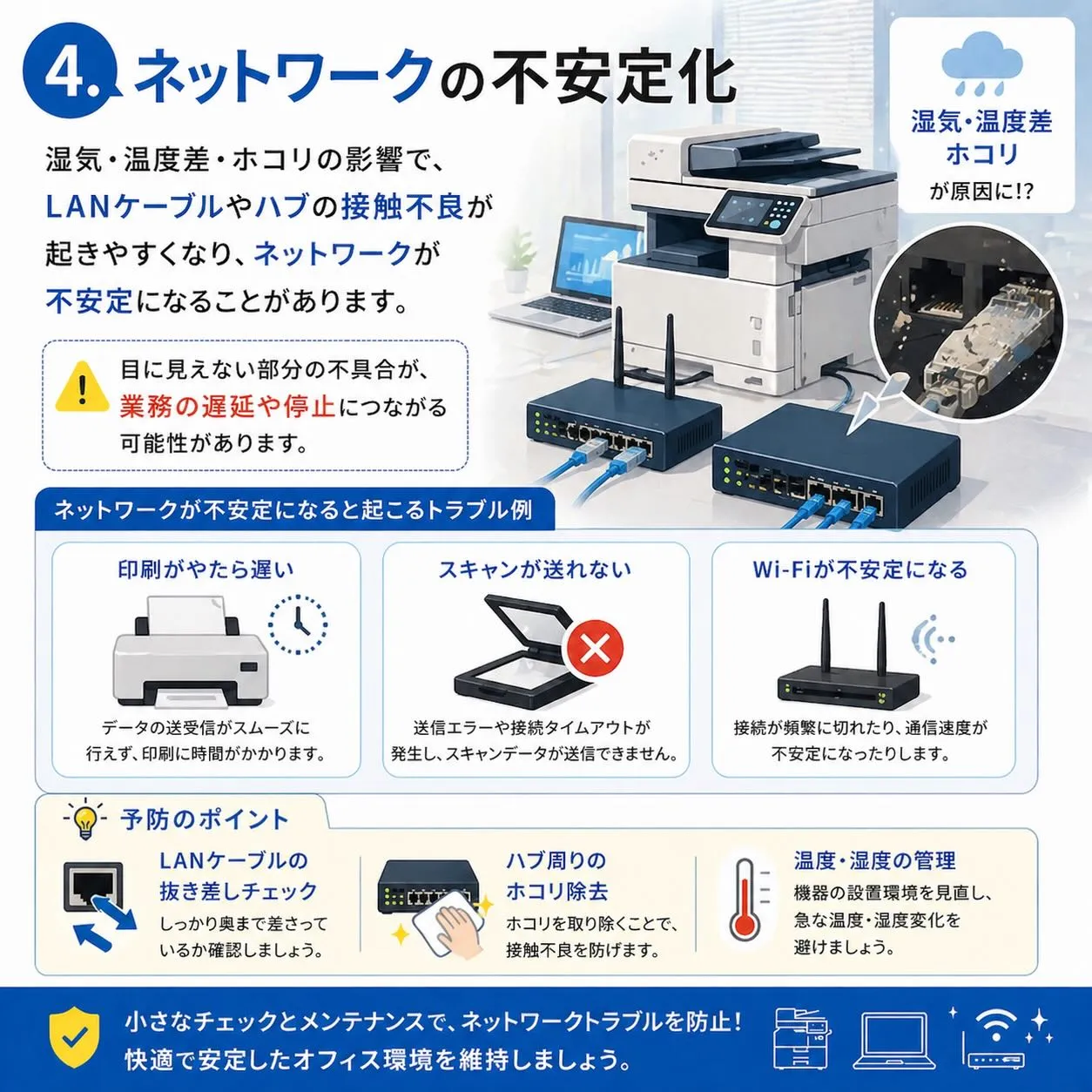 4. ネットワークの不安定化

湿気・温度差・ホコリの影響で、LANケーブルやハブの接触不良が起きやすくなり、ネットワークが不安定になることがあります。

湿気・温度差
ホコリ
が原因に!?

目に見えない部分の不具合が、業務の遅延や停止につながる可能性があります。

ネットワークが不安定になると起こるトラブル例

印刷がやたら遅い
データの送受信がスムーズに行えず、印刷に時間がかかります。

スキャンが送れない
送信エラーや接続タイムアウトが発生し、スキャンデータが送信できません。

Wi-Fiが不安定になる
接続が頻繁に切れたり、通信速度が不安定になったりします。

予防のポイント

LANケーブルの抜き差しチェック
しっかり奥まで差さっているか確認しましょう。

ハブ周りのホコリ除去
ホコリを取り除くことで、接触不良を防げます。

温度・湿度の管理
機器の設置環境を見直し、急な温度・湿度変化を避けましょう。

小さなチェックとメンテナンスで、ネットワークトラブルを防止!
快適で安定したオフィス環境を維持しましょう。